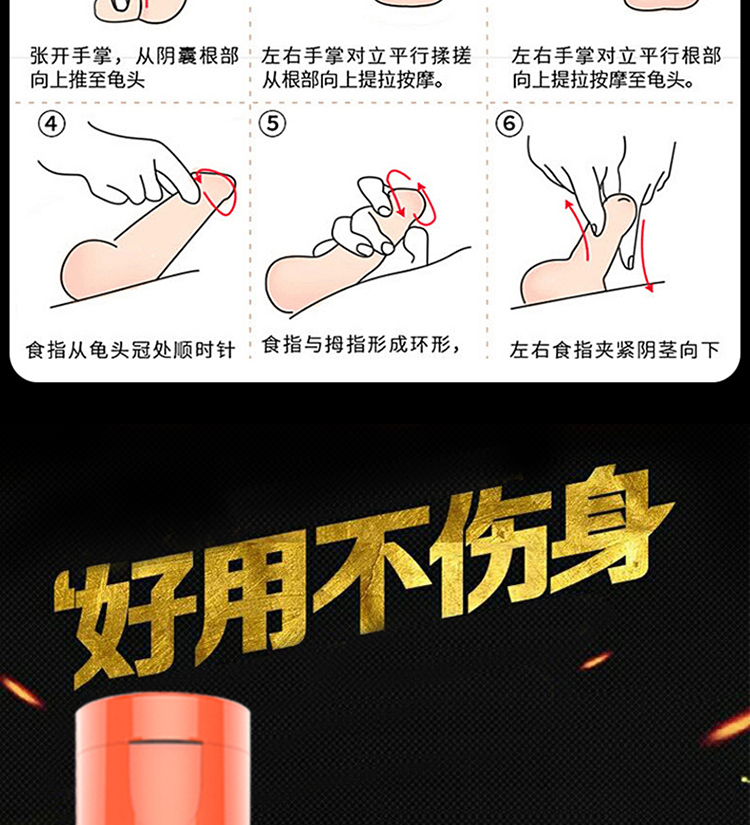 张开手掌，从阴囊根部向上推至龟头

左右手掌对立平行揉搓从根部向上提拉按摩。

左右手掌对立平行根部向上提拉按摩至龟头。

④

食指从龟头冠处顺时针

⑤

食指与拇指形成环形，

⑥

左右食指夹紧阴茎向下

好用不伤身